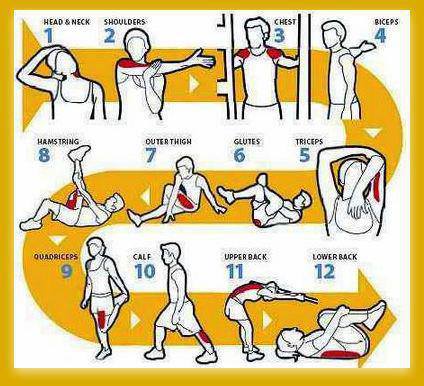 HEAD & NECK
1

SHOULDERS
2

CHEST
3

BICEPS
4

HAMSTRING
8

OUTER THIGH
7

GLUTES
6

TRICEPS
5

QUADRICEPS
9

CALF
10

UPPER BACK
11

LOWER BACK
12